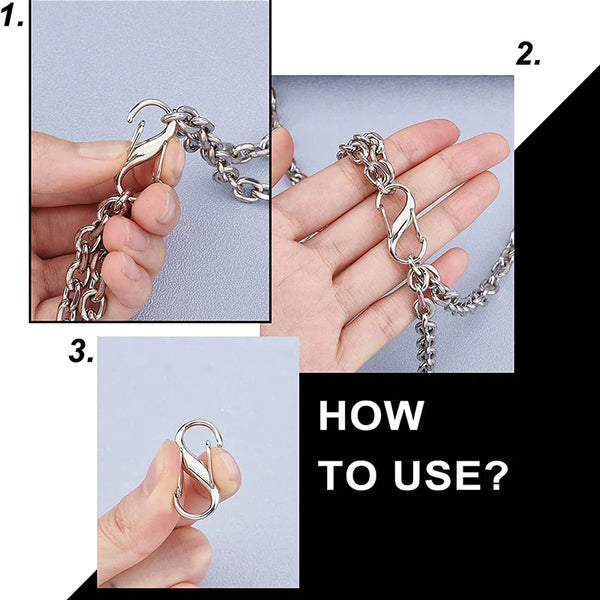 1.

2.

3.

HOW
TO USE?